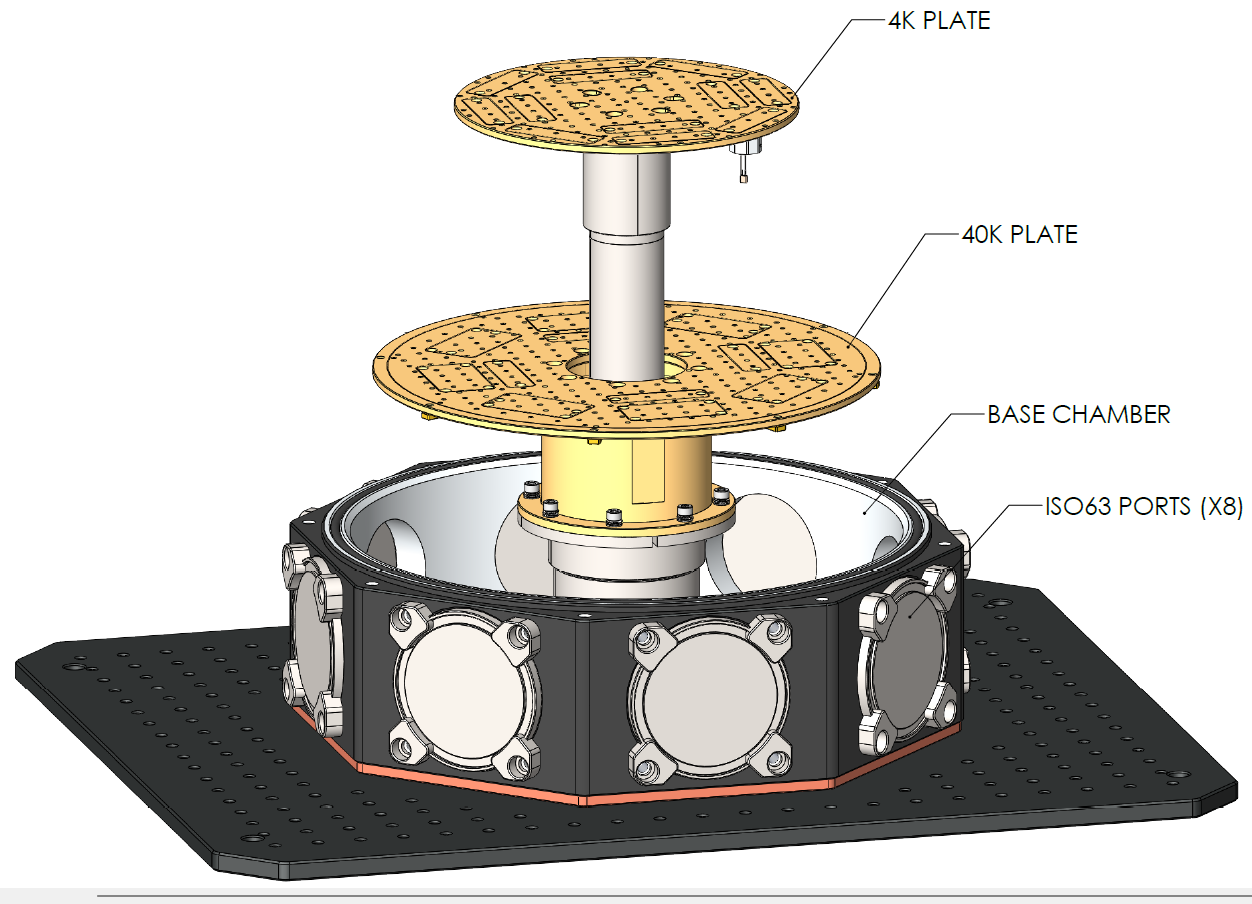 4K PLATE

40K PLATE

BASE CHAMBER

ISO63 PORTS (X8)